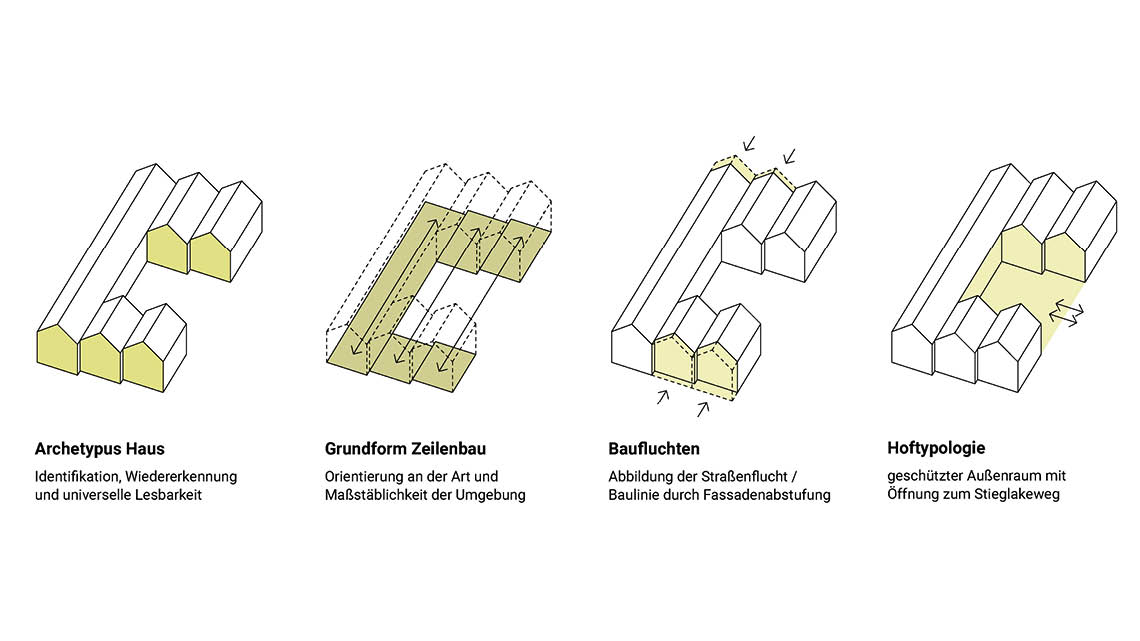 Archetypus Haus

Identifikation, Wiedererkennung und universelle Lesbarkeit

Grundform Zeilenbau

Orientierung an der Art und Maßstäblichkeit der Umgebung

Baufluchten

Abbildung der Straßenflucht / Baulinie durch Fassadenabstufung

Hoftypologie

geschützter Außenraum mit Öffnung zum Stieglakeweg